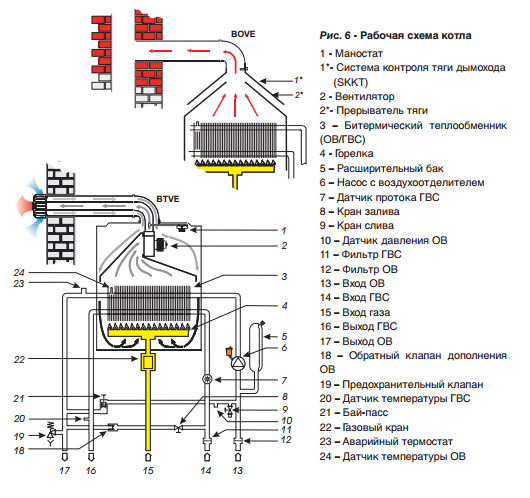 BOVE

1*

2*

BTVE

1

2

3

4

5

6

7

8

9

10

11

12

24

23

22

21

20

19

18

17

16

15

14

13

Рис. 6 - Рабочая схема котла

1 - Маностат
1*- Система контроля тяги дымохода (SKKT)
2 - Вентилятор
2*- Прерыватель тяги
3 – Битермический теплообменник (ОВ/ГВС)
4 - Горелка
5 – Расширительный бак
6 – Насос с воздухоотделителем
7 – Датчик протока ГВС
8 – Кран залива
9 – Кран слива
10 – Датчик давления ОВ
11 – Фильтр ГВС
12 – Фильтр ОВ
13 – Вход ОВ
14 – Вход ГВС
15 – Вход газа
16 – Выход ГВС
17 – Выход ОВ
18 – Обратный клапан дополнения ОВ
19 – Предохранительный клапан
20 – Датчик температуры ГВС
21 – Бай-пасс
22 – Газовый кран
23 – Аварийный термостат
24 – Датчик температуры ОВ