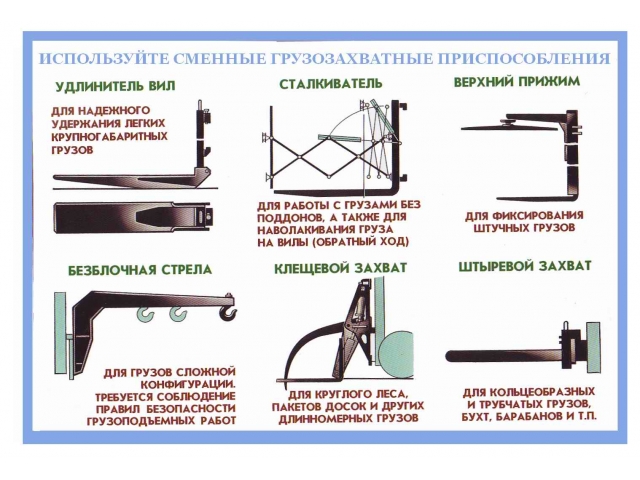 ИСПОЛЬЗУЙТЕ СМЕННЫЕ ГРУЗОЗАХВАТНЫЕ ПРИСПОСОБЛЕНИЯ

УДЛИНИТЕЛЬ ВИЛ

ДЛЯ НАДЕЖНОГО УДЕРЖАНИЯ ЛЕГКИХ КРУПНОГАБАРИТНЫХ ГРУЗОВ

СТАЛКИВАТЕЛЬ

ДЛЯ РАБОТЫ С ГРУЗАМИ БЕЗ ПОДДОНОВ, А ТАКЖЕ ДЛЯ НАВОЛАКИВАНИЯ ГРУЗА НА ВИЛЫ (ОБРАТНЫЙ ХОД)

ВЕРХНИЙ ПРИЖИМ

ДЛЯ ФИКСИРОВАНИЯ ШТУЧНЫХ ГРУЗОВ

БЕЗБЛОЧНАЯ СТРЕЛА

ДЛЯ ГРУЗОВ СЛОЖНОЙ КОНФИГУРАЦИИ. ТРЕБУЕТСЯ СОБЛЮДЕНИЕ ПРАВИЛ БЕЗОПАСНОСТИ ГРУЗОПОДЪЕМНЫХ РАБОТ

КЛЕЩЕВОЙ ЗАХВАТ

ДЛЯ КРУГЛОГО ЛЕСА, ПАКЕТОВ ДОСОК И ДРУГИХ ДЛИННОМЕРНЫХ ГРУЗОВ

ШТЫРЕВОЙ ЗАХВАТ

ДЛЯ КОЛЬЦЕОБРАЗНЫХ И ТРУБЧАТЫХ ГРУЗОВ, БУХТ, БАРАБАНОВ И Т.П.